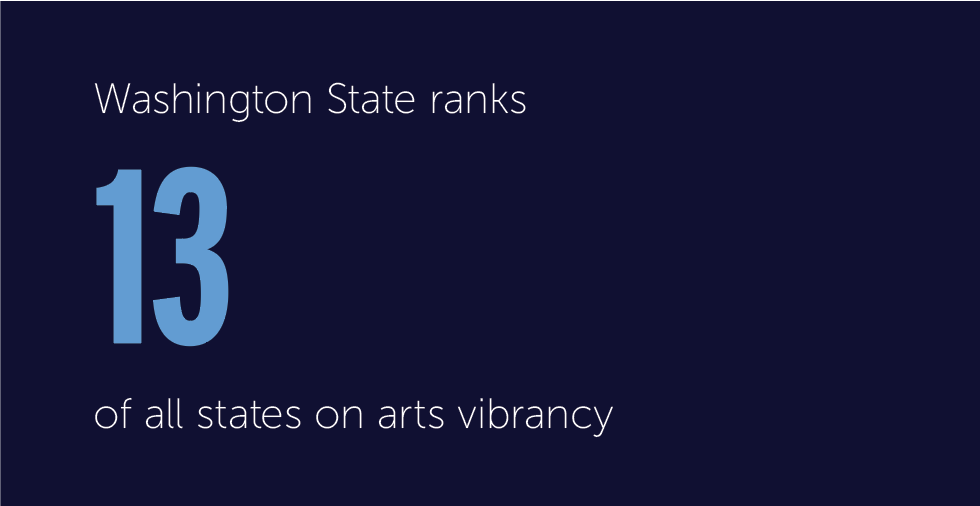 Washington State ranks

13

of all states on arts vibrancy